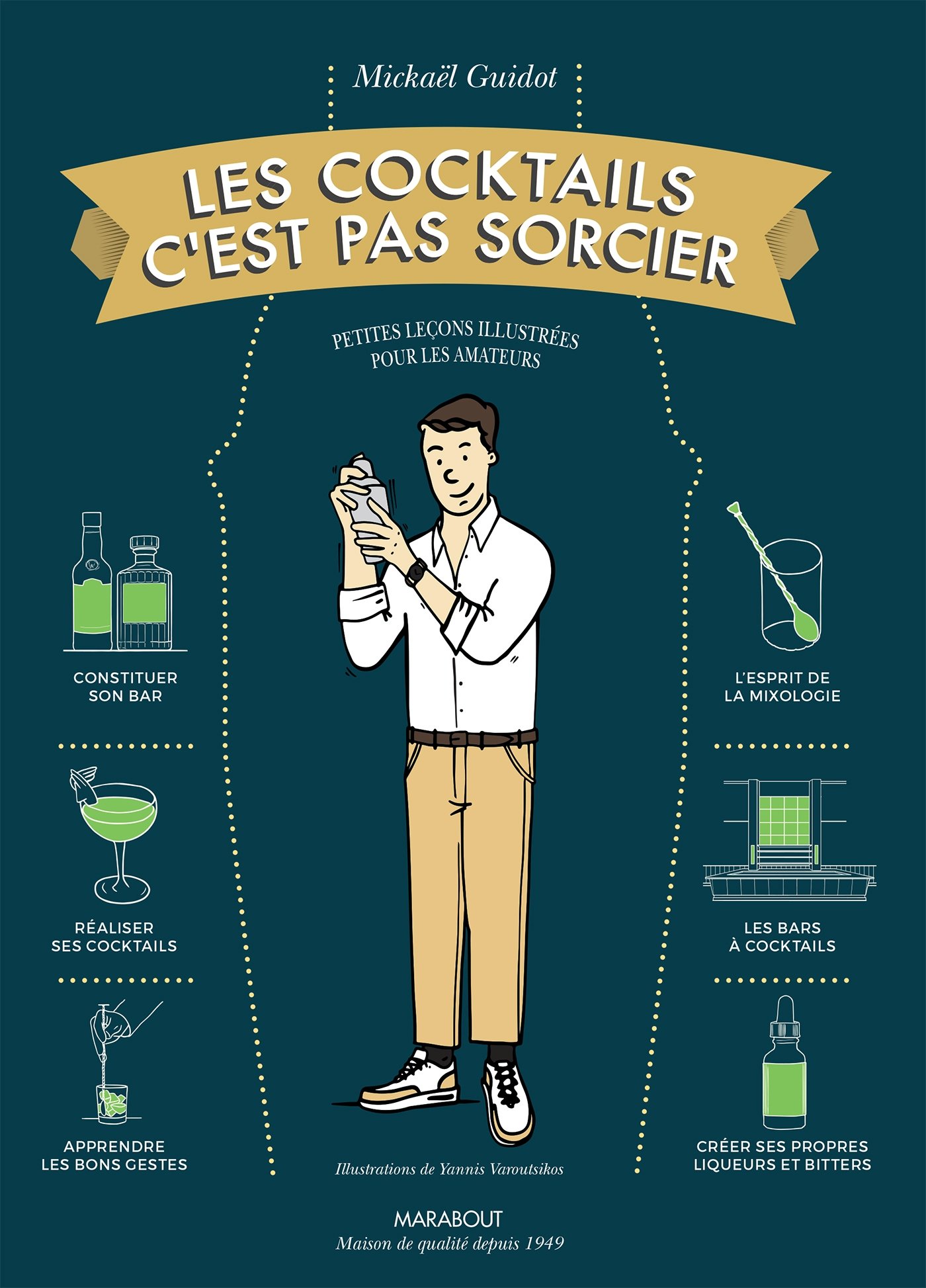 Mickaël Guidot

LES COCKTAILS C'EST PAS SORCIER

PETITES LEÇONS ILLUSTRÉES POUR LES AMATEURS

CONSTITUER SON BAR

RÉALISER SES COCKTAILS

APPRENDRE LES BONS GESTES

L'ESPRIT DE LA MIXOLOGIE

LES BARS À COCKTAILS

CRÉER SES PROPRES LIQUEURS ET BITTERS

Illustrations de Yannis Varoutsikos

MARABOUT
Maison de qualité depuis 1949