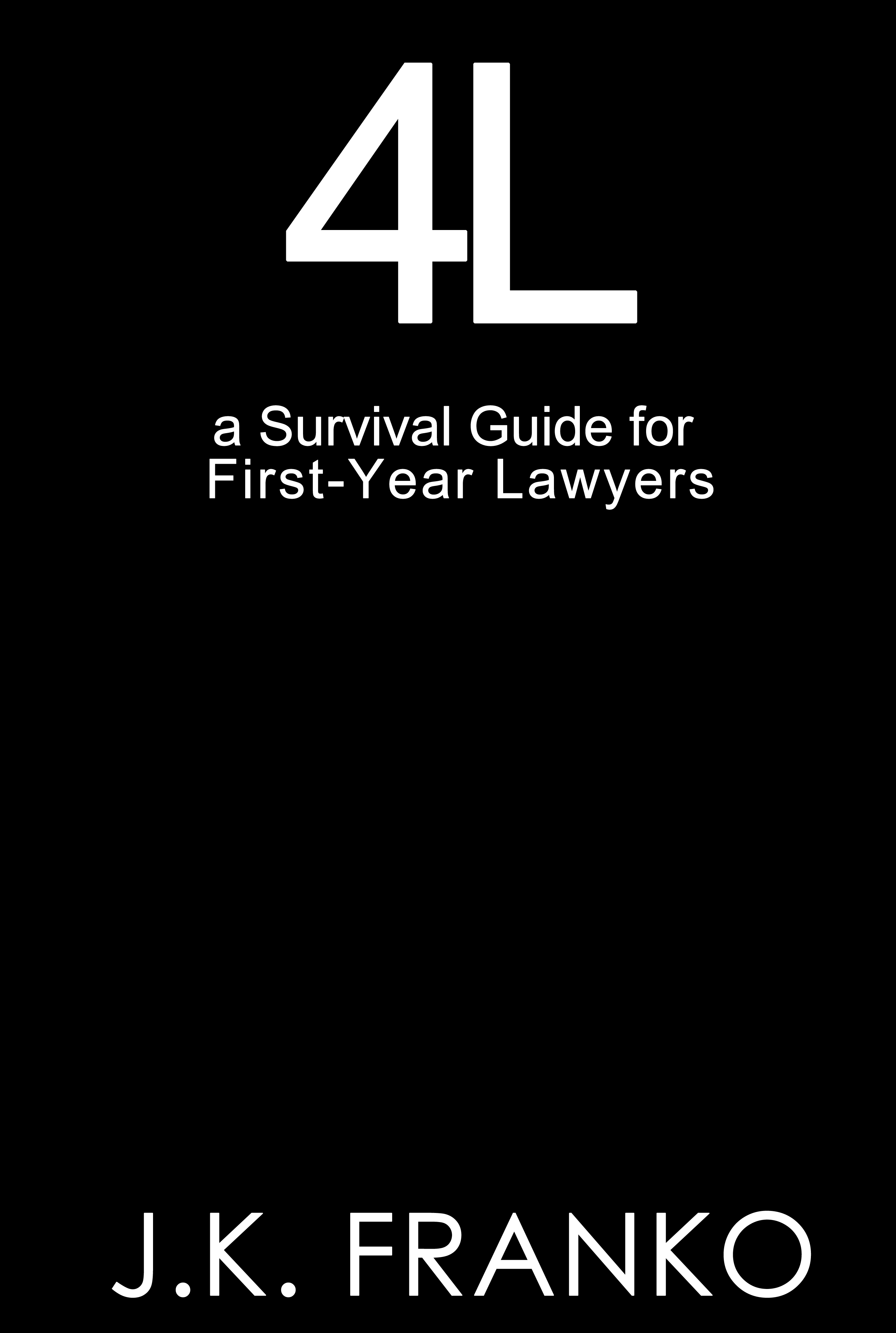 4L

a Survival Guide for First-Year Lawyers

J.K. FRANKO