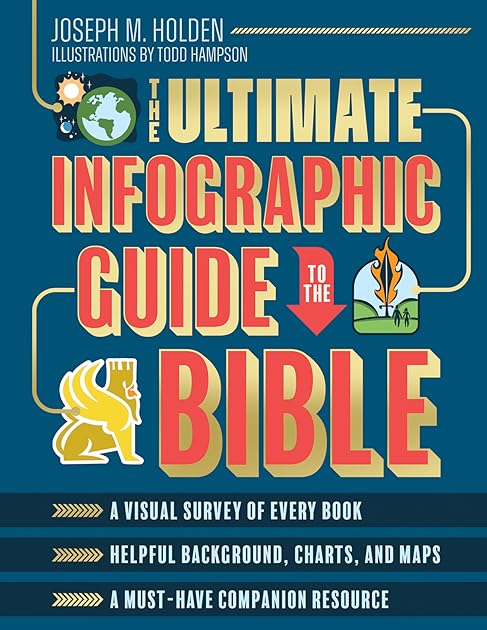 JOSEPH M. HOLDEN
ILLUSTRATIONS BY TODD HAMPSON

THE ULTIMATE INFOGRAPHIC GUIDE TO THE BIBLE

A VISUAL SURVEY OF EVERY BOOK
HELPFUL BACKGROUND, CHARTS, AND MAPS
A MUST-HAVE COMPANION RESOURCE