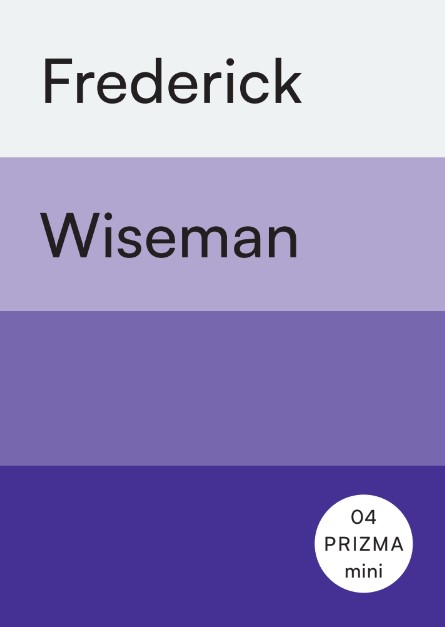 Frederick

Wiseman

04
PRIZMA
mini