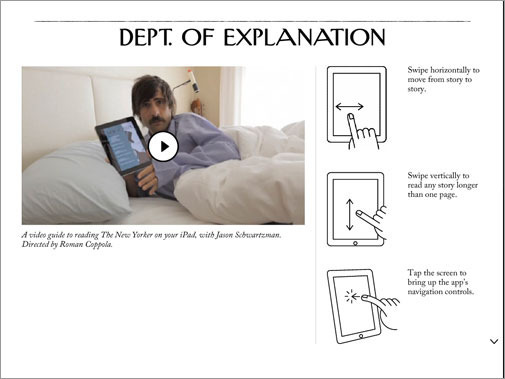 DEPT. OF EXPLANATION

A video guide to reading The New Yorker on your iPad, with Jason Schwartzman. Directed by Roman Coppola.

Swipe horizontally to move from story to story.

Swipe vertically to read any story longer than one page.

Tap the screen to bring up the app's navigation controls.