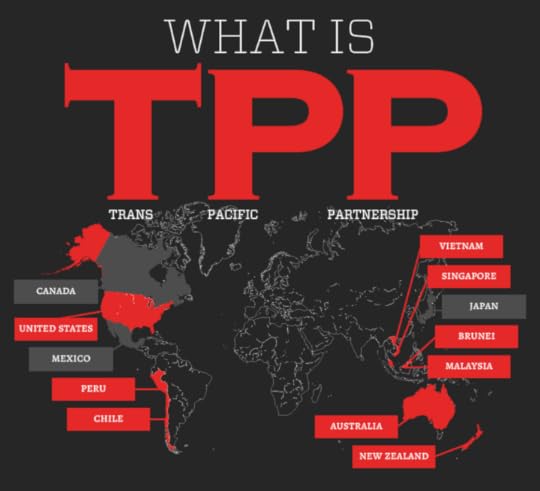 WHAT IS
TPP
TRANS PACIFIC PARTNERSHIP

CANADA
UNITED STATES
MEXICO
PERU
CHILE

VIETNAM
SINGAPORE
JAPAN
BRUNEI
MALAYSIA
AUSTRALIA
NEW ZEALAND