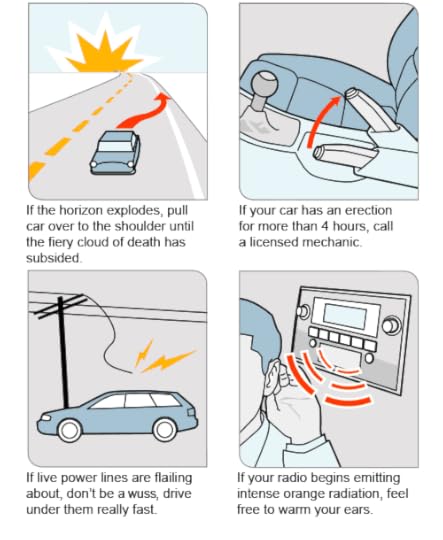 If the horizon explodes, pull car over to the shoulder until the fiery cloud of death has subsided.

If your car has an erection for more than 4 hours, call a licensed mechanic.

If live power lines are flailing about, don't be a wuss, drive under them really fast.

If your radio begins emitting intense orange radiation, feel free to warm your ears.