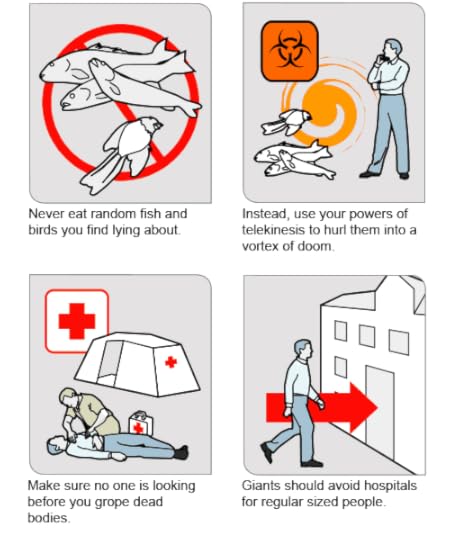 Never eat random fish and birds you find lying about.

Instead, use your powers of telekinesis to hurl them into a vortex of doom.

Make sure no one is looking before you grope dead bodies.

Giants should avoid hospitals for regular sized people.