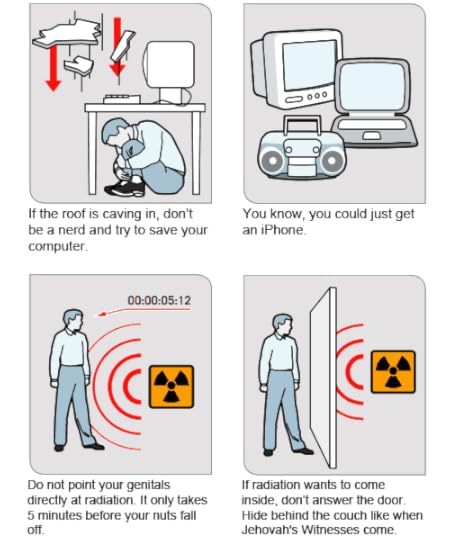 If the roof is caving in, don't be a nerd and try to save your computer.

You know, you could just get an iPhone.

00:00:05:12

Do not point your genitals directly at radiation. It only takes 5 minutes before your nuts fall off.

If radiation wants to come inside, don't answer the door. Hide behind the couch like when Jehovah's Witnesses come.