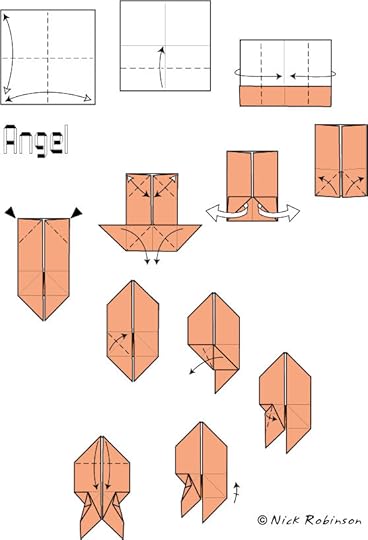 Angel

© Nick Robinson