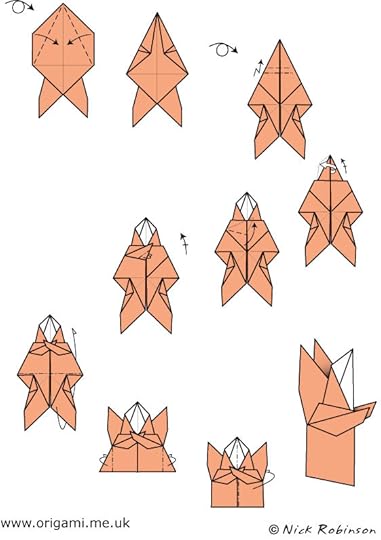 www.origami.me.uk

© Nick Robinson