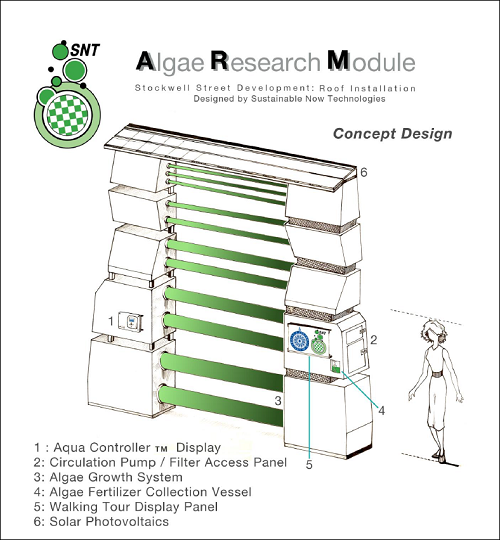 SNT

Algae Research Module

Stockwell Street Development: Roof Installation
Designed by Sustainable Now Technologies

Concept Design

6

1

2

3

4

5

1 : Aqua Controller ™ Display
2: Circulation Pump / Filter Access Panel
3: Algae Growth System
4: Algae Fertilizer Collection Vessel
5: Walking Tour Display Panel
6: Solar Photovoltaics