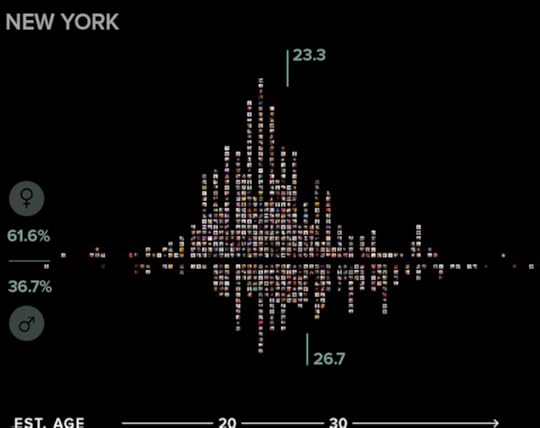 NEW YORK

23.3

♀

61.6%

36.7%

♂

26.7

EST. AGE 20 30