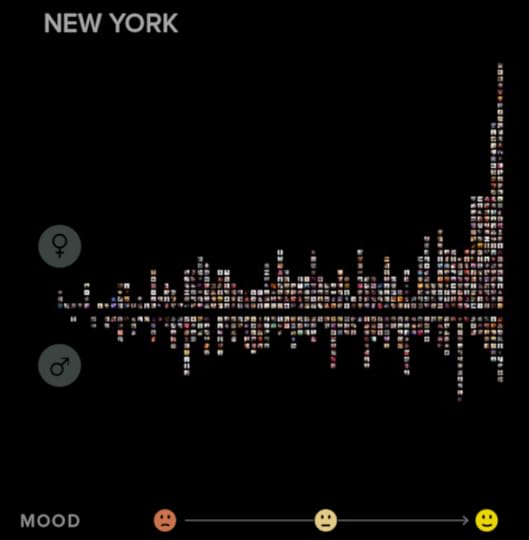 NEW YORK

♀

♂

MOOD