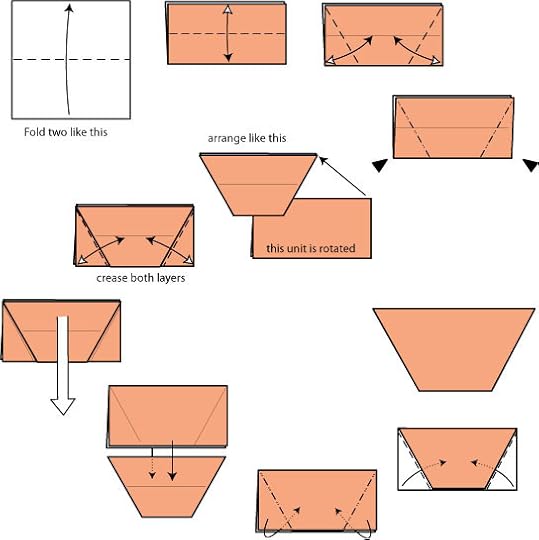 Fold two like this

arrange like this

this unit is rotated

crease both layers