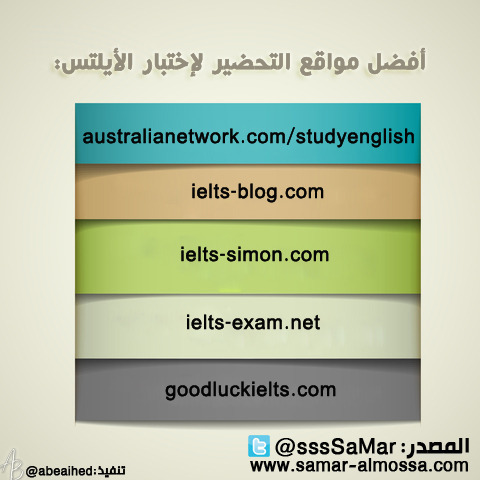 أفضل مواقع التحضير لإختبار الأيلتس:

australianetwork.com/studyenglish

ielts-blog.com

ielts-simon.com

ielts-exam.net

goodluckielts.com

المصدر: @sssSaMar
www.samar-almossa.com

تنفيذ: @abeaihed