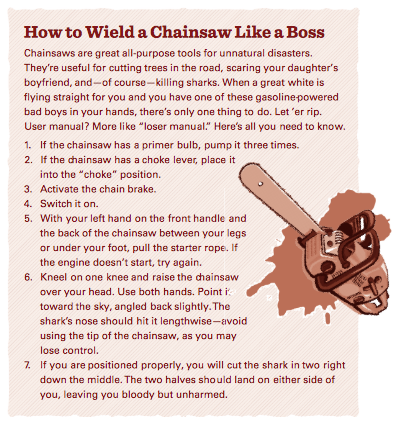 How to Wield a Chainsaw Like a Boss

Chainsaws are great all-purpose tools for unnatural disasters. They're useful for cutting trees in the road, scaring your daughter's boyfriend, and—of course—killing sharks. When a great white is flying straight for you and you have one of these gasoline-powered bad boys in your hands, there's only one thing to do. Let 'er rip. User manual? More like "loser manual." Here's all you need to know.

1. If the chainsaw has a primer bulb, pump it three times.
2. If the chainsaw has a choke lever, place it into the "choke" position.
3. Activate the chain brake.
4. Switch it on.
5. With your left hand on the front handle and the back of the chainsaw between your legs or under your foot, pull the starter rope. If the engine doesn't start, try again.
6. Kneel on one knee and raise the chainsaw over your head. Use both hands. Point it toward the sky, angled back slightly. The shark's nose should hit it lengthwise—avoid using the tip of the chainsaw, as you may lose control.
7. If you are positioned properly, you will cut the shark in two right down the middle. The two halves should land on either side of you, leaving you bloody but unharmed.