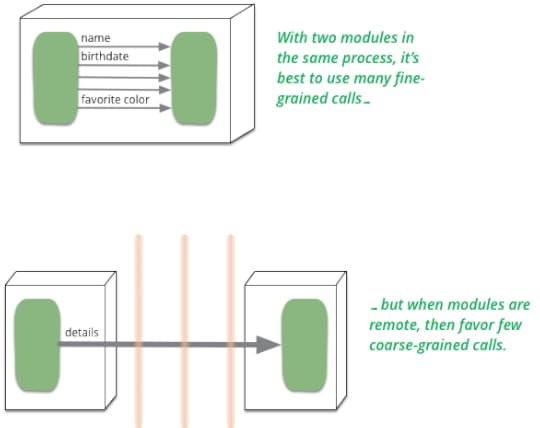 name
birthdate
favorite color

With two modules in the same process, it's best to use many fine-grained calls…

details

… but when modules are remote, then favor few coarse-grained calls.