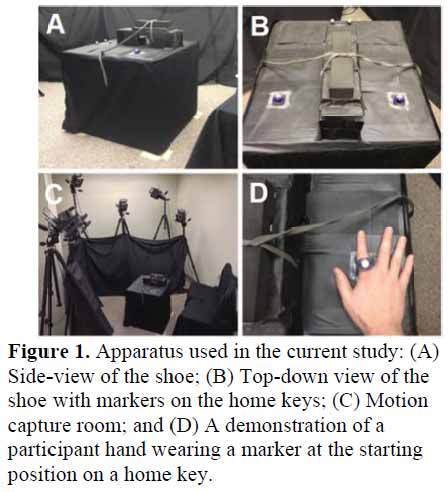 A

B

C

D

**Figure 1.** Apparatus used in the current study: (A) Side-view of the shoe; (B) Top-down view of the shoe with markers on the home keys; (C) Motion capture room; and (D) A demonstration of a participant hand wearing a marker at the starting position on a home key.