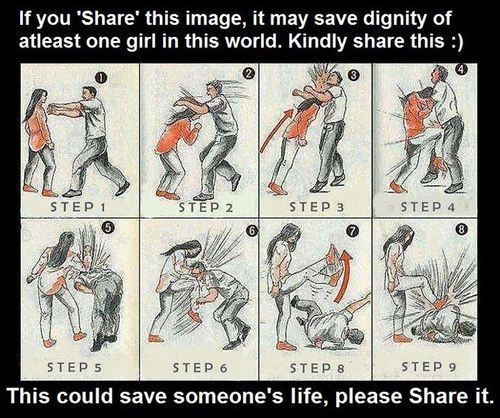 If you 'Share' this image, it may save dignity of atleast one girl in this world. Kindly share this :)

1
STEP 1

2
STEP 2

3
STEP 3

4
STEP 4

5
STEP 5

6
STEP 6

7
STEP 8

8
STEP 9

This could save someone's life, please Share it.