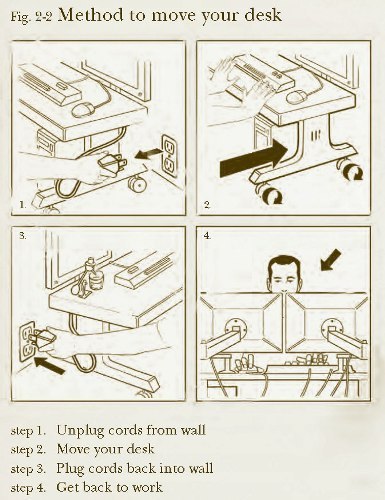 Fig. 2-2 Method to move your desk

1.

2.

3.

4.

step 1. Unplug cords from wall
step 2. Move your desk
step 3. Plug cords back into wall
step 4. Get back to work