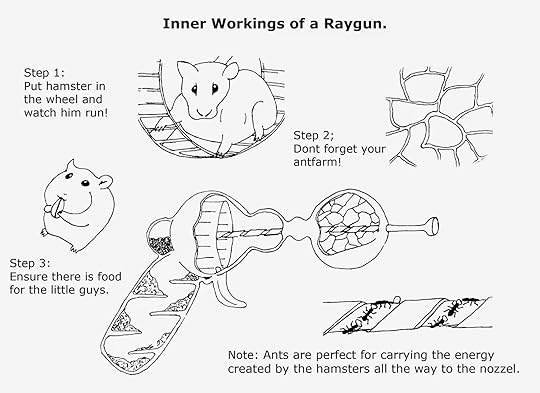 Inner Workings of a Raygun.

Step 1:
Put hamster in the wheel and watch him run!

Step 2;
Dont forget your antfarm!

Step 3:
Ensure there is food for the little guys.

Note: Ants are perfect for carrying the energy created by the hamsters all the way to the nozzel.