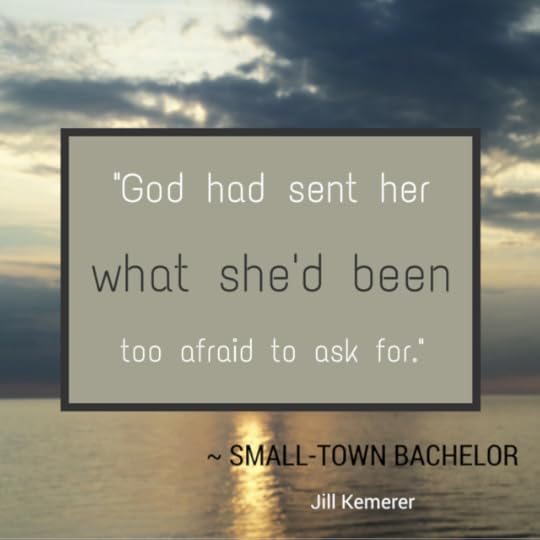 "God had sent her what she'd been too afraid to ask for."

~ SMALL-TOWN BACHELOR

Jill Kemerer