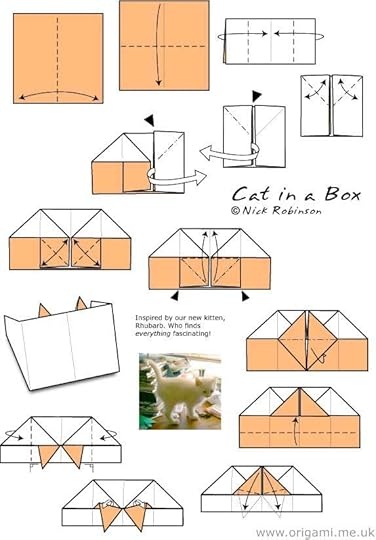 Cat in a Box
© Nick Robinson

Inspired by our new kitten, Rhubarb. Who finds everything fascinating!

www.origami.me.uk