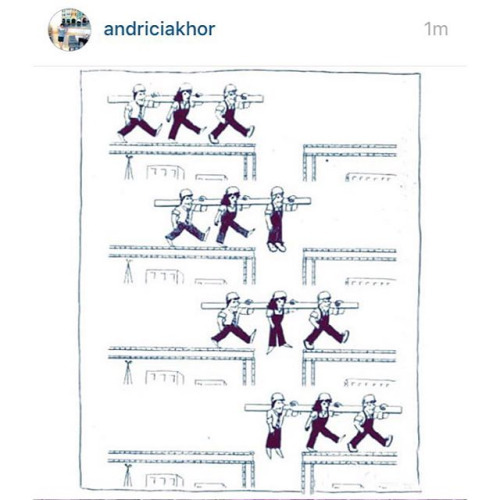 andriciakhor

1m