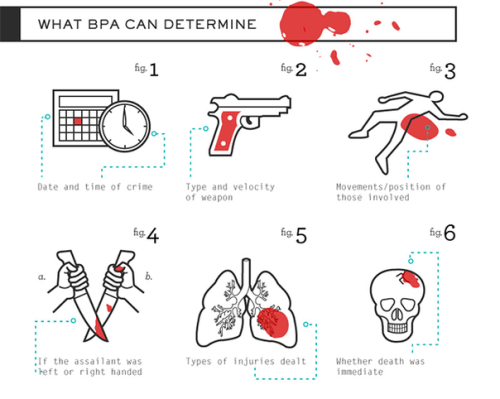 WHAT BPA CAN DETERMINE

fig. 1

Date and time of crime

fig. 2

Type and velocity of weapon

fig. 3

Movements/position of those involved

fig. 4

a.

b.

If the assailant was left or right handed

fig. 5

Types of injuries dealt

fig. 6

Whether death was immediate