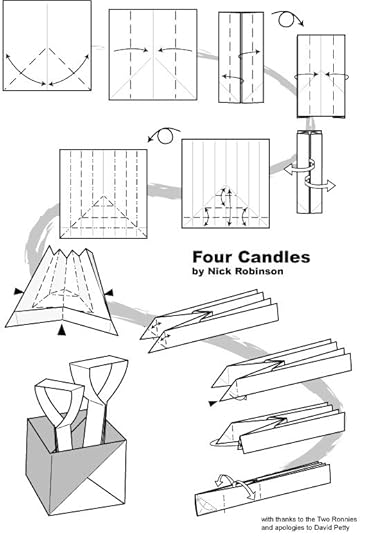 Four Candles
by Nick Robinson

with thanks to the Two Ronnies
and apologies to David Petty