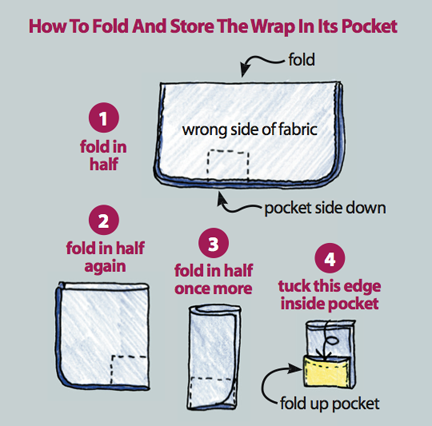 How To Fold And Store The Wrap In Its Pocket

fold

1
fold in half

wrong side of fabric

pocket side down

2
fold in half again

3
fold in half once more

4
tuck this edge inside pocket

fold up pocket