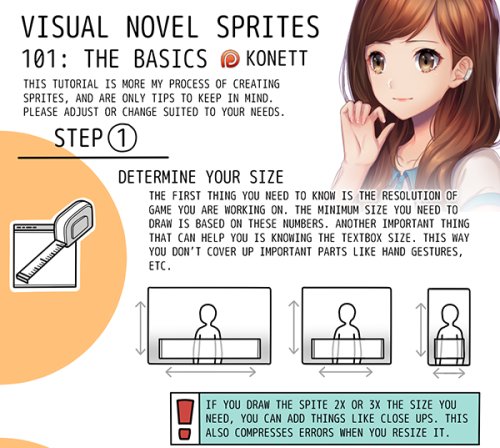 VISUAL NOVEL SPRITES
101: THE BASICS KONETT

THIS TUTORIAL IS MORE MY PROCESS OF CREATING SPRITES, AND ARE ONLY TIPS TO KEEP IN MIND. PLEASE ADJUST OR CHANGE SUITED TO YOUR NEEDS.

STEP 1

DETERMINE YOUR SIZE

THE FIRST THING YOU NEED TO KNOW IS THE RESOLUTION OF GAME YOU ARE WORKING ON. THE MINIMUM SIZE YOU NEED TO DRAW IS BASED ON THESE NUMBERS. ANOTHER IMPORTANT THING THAT CAN HELP YOU IS KNOWING THE TEXTBOX SIZE. THIS WAY YOU DON'T COVER UP IMPORTANT PARTS LIKE HAND GESTURES, ETC.

!

IF YOU DRAW THE SPITE 2X OR 3X THE SIZE YOU NEED, YOU CAN ADD THINGS LIKE CLOSE UPS. THIS ALSO COMPRESSES ERRORS WHEN YOU RESIZE IT.