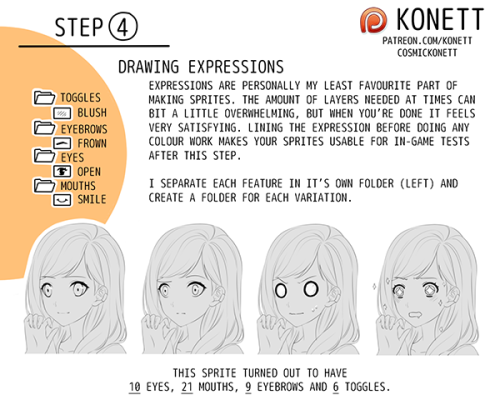 STEP 4

KONETT
PATREON.COM/KONETT
COSMICKONETT

DRAWING EXPRESSIONS

TOGGLES
BLUSH
EYEBROWS
FROWN
EYES
OPEN
MOUTHS
SMILE

EXPRESSIONS ARE PERSONALLY MY LEAST FAVOURITE PART OF MAKING SPRITES. THE AMOUNT OF LAYERS NEEDED AT TIMES CAN BIT A LITTLE OVERWHELMING, BUT WHEN YOU'RE DONE IT FEELS VERY SATISFYING. LINING THE EXPRESSION BEFORE DOING ANY COLOUR WORK MAKES YOUR SPRITES USABLE FOR IN-GAME TESTS AFTER THIS STEP.

I SEPARATE EACH FEATURE IN IT'S OWN FOLDER (LEFT) AND CREATE A FOLDER FOR EACH VARIATION.

THIS SPRITE TURNED OUT TO HAVE 10 EYES, 21 MOUTHS, 9 EYEBROWS AND 6 TOGGLES.