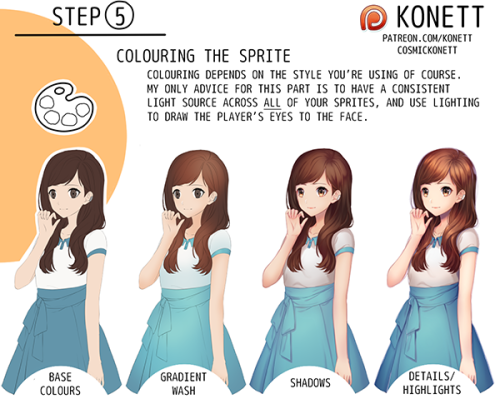 STEP 5

KONETT
PATREON.COM/KONETT
COSMICKONETT

COLOURING THE SPRITE

COLOURING DEPENDS ON THE STYLE YOU'RE USING OF COURSE. MY ONLY ADVICE FOR THIS PART IS TO HAVE A CONSISTENT LIGHT SOURCE ACROSS ALL OF YOUR SPRITES, AND USE LIGHTING TO DRAW THE PLAYER'S EYES TO THE FACE.

BASE COLOURS

GRADIENT WASH

SHADOWS

DETAILS/ HIGHLIGHTS