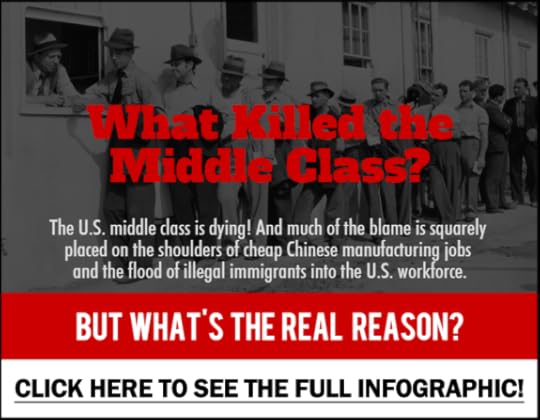 What Killed the Middle Class?

The U.S. middle class is dying! And much of the blame is squarely placed on the shoulders of cheap Chinese manufacturing jobs and the flood of illegal immigrants into the U.S. workforce.

BUT WHAT'S THE REAL REASON?

CLICK HERE TO SEE THE FULL INFOGRAPHIC!