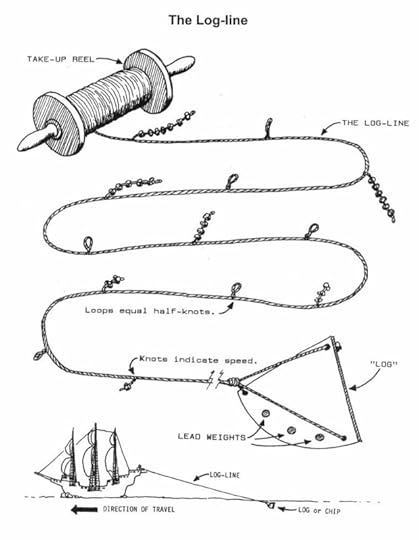 The Log-line

TAKE-UP REEL

THE LOG-LINE

Loops equal half-knots.

Knots indicate speed.

"LOG"

LEAD WEIGHTS

LOG-LINE

DIRECTION OF TRAVEL

LOG or CHIP