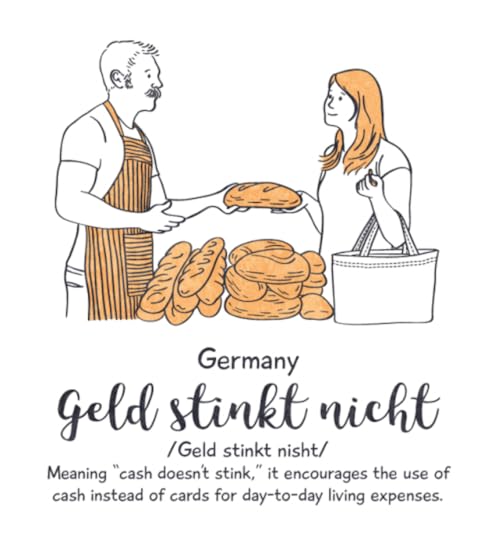 Germany

Geld stinkt nicht

/Geld stinkt nisht/

Meaning "cash doesn't stink," it encourages the use of cash instead of cards for day-to-day living expenses.