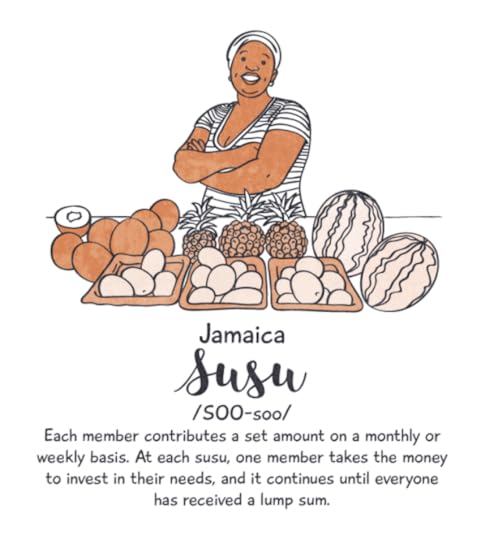 Jamaica

Susu

/SOO-soo/

Each member contributes a set amount on a monthly or weekly basis. At each susu, one member takes the money to invest in their needs, and it continues until everyone has received a lump sum.