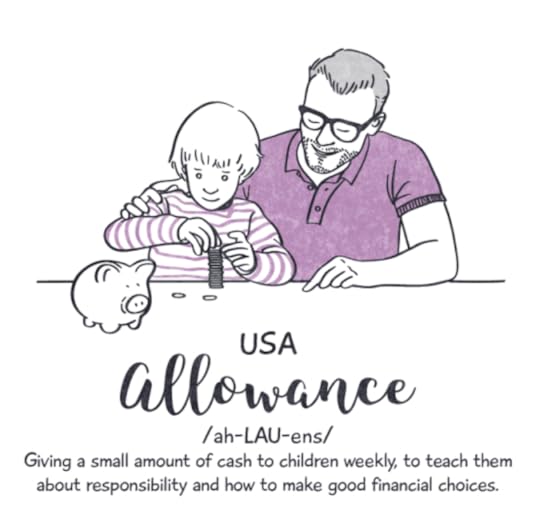 USA

Allowance

/ah-LAU-ens/

Giving a small amount of cash to children weekly, to teach them about responsibility and how to make good financial choices.