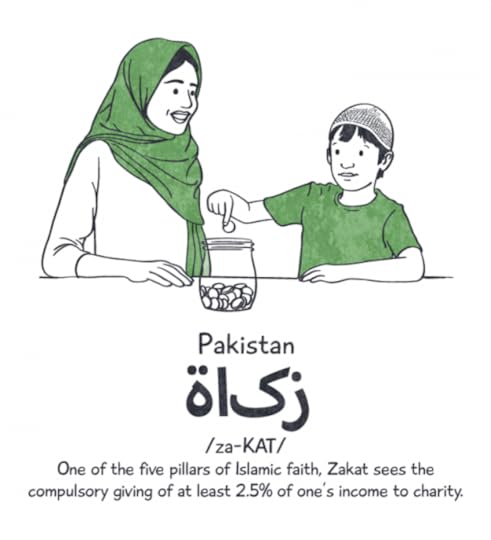 Pakistan

زكاة

/za-KAT/

One of the five pillars of Islamic faith, Zakat sees the compulsory giving of at least 2.5% of one's income to charity.