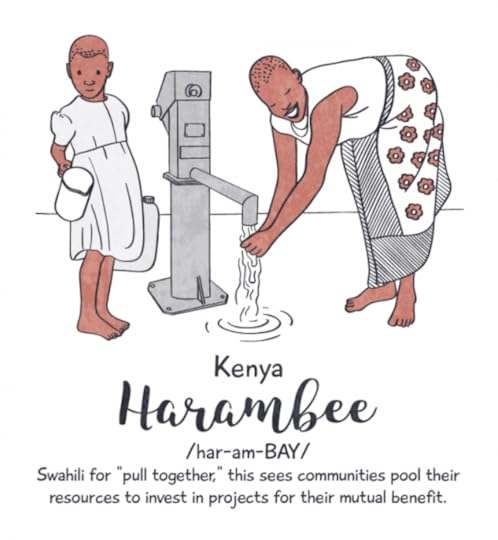 Kenya

Harambee

/har-am-BAY/

Swahili for "pull together," this sees communities pool their resources to invest in projects for their mutual benefit.