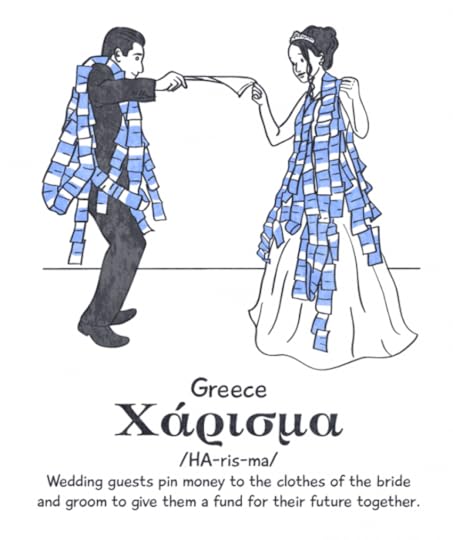 Greece
Χάρισμα
/HA-ris-ma/
Wedding guests pin money to the clothes of the bride and groom to give them a fund for their future together.