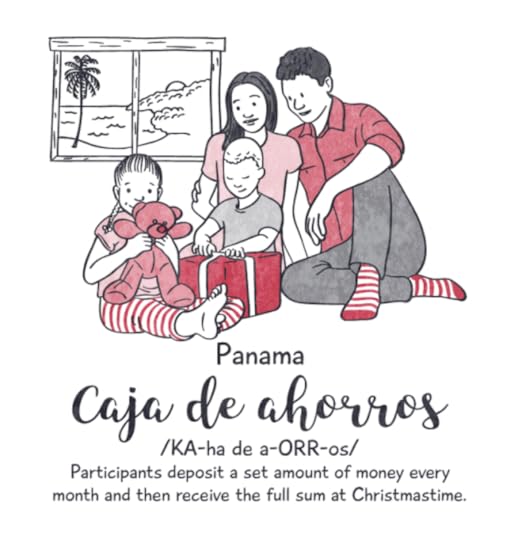 Panama

Caja de ahorros

/KA-ha de a-ORR-os/

Participants deposit a set amount of money every month and then receive the full sum at Christmastime.