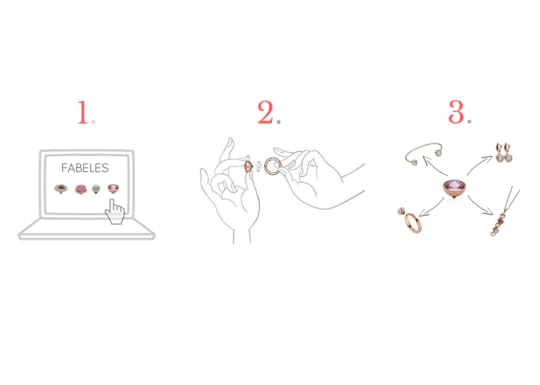 1.

FABELES

2.

3.