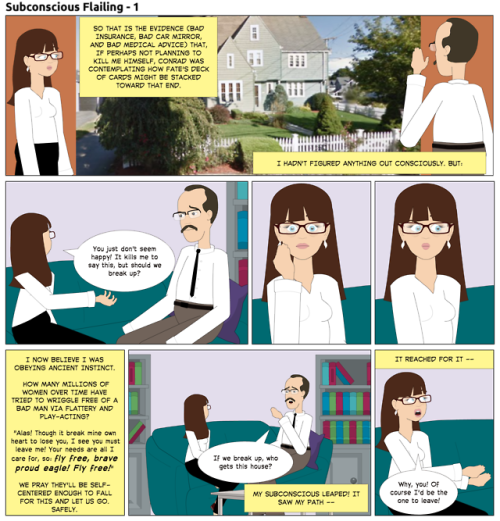 Subconscious Flailing - 1

SO THAT IS THE EVIDENCE (BAD INSURANCE, BAD CAR MIRROR, AND BAD MEDICAL ADVICE) THAT, IF PERHAPS NOT PLANNING TO KILL ME HIMSELF, CONRAD WAS CONTEMPLATING HOW FATE'S DECK OF CARDS MIGHT BE STACKED TOWARD THAT END.

I HADN'T FIGURED ANYTHING OUT CONSCIOUSLY. BUT:

You just don't seem happy! It kills me to say this, but should we break up?

I NOW BELIEVE I WAS OBEYING ANCIENT INSTINCT.

HOW MANY MILLIONS OF WOMEN OVER TIME HAVE TRIED TO WRIGGLE FREE OF A BAD MAN VIA FLATTERY AND PLAY-ACTING?

"Alas! Though it break mine own heart to lose you, I see you must leave me! Your needs are all I care for, so: Fly free, brave proud eagle! Fly free!"

WE PRAY THEY'LL BE SELF-CENTERED ENOUGH TO FALL FOR THIS AND LET US GO. SAFELY.

If we break up, who gets this house?

MY SUBCONSCIOUS LEAPED! IT SAW MY PATH --

IT REACHED FOR IT --

Why, you! Of course I'd be the one to leave!