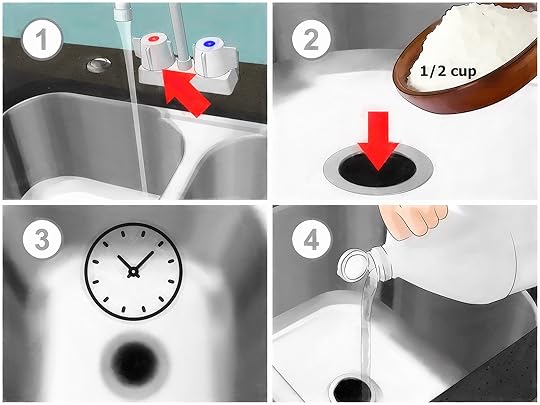 1

2

1/2 cup

3

4