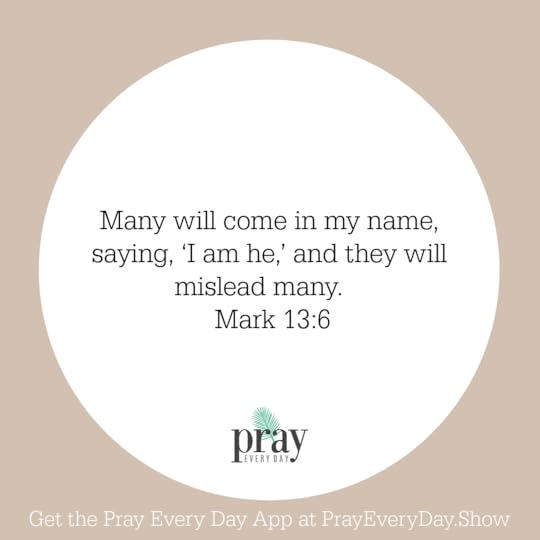 Many will come in my name, saying, 'I am he,' and they will mislead many.
Mark 13:6

pray
EVERY DAY

Get the Pray Every Day App at PrayEveryDay.Show