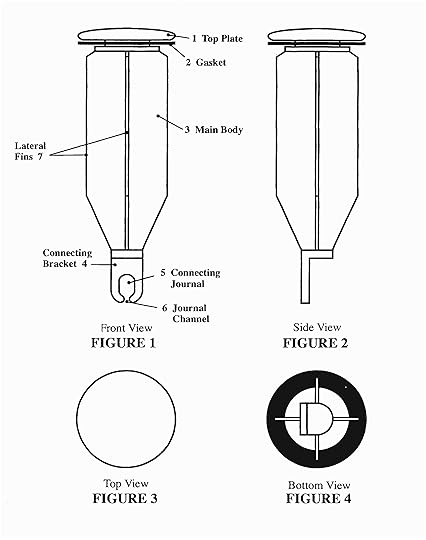 1 Top Plate
2 Gasket
3 Main Body
Lateral Fins 7
Connecting Bracket 4
5 Connecting Journal
6 Journal Channel
Front View
FIGURE 1

Side View
FIGURE 2

Top View
FIGURE 3

Bottom View
FIGURE 4