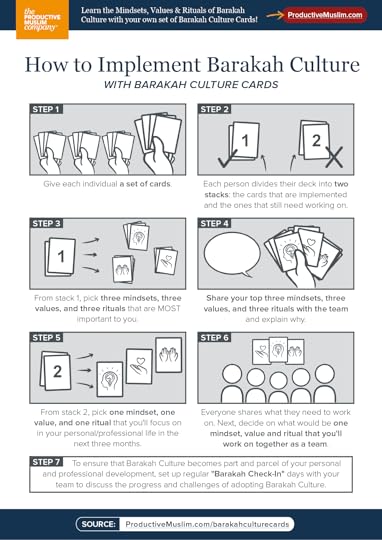 the PRODUCTIVE MUSLIM company

Learn the Mindsets, Values & Rituals of Barakah Culture with your own set of Barakah Culture Cards!

ProductiveMuslim.com

How to Implement Barakah Culture

WITH BARAKAH CULTURE CARDS

STEP 1

Give each individual a set of cards.

STEP 2

1

2

Each person divides their deck into two stacks: the cards that are implemented and the ones that still need working on.

STEP 3

1

From stack 1, pick three mindsets, three values, and three rituals that are MOST important to you.

STEP 4

Share your top three mindsets, three values, and three rituals with the team and explain why.

STEP 5

2

From stack 2, pick one mindset, one value, and one ritual that you'll focus on in your personal/professional life in the next three months.

STEP 6

Everyone shares what they need to work on. Next, decide on what would be one mindset, value and ritual that you'll work on together as a team.

STEP 7 To ensure that Barakah Culture becomes part and parcel of your personal and professional development, set up regular "Barakah Check-In" days with your team to discuss the progress and challenges of adopting Barakah Culture.

SOURCE: ProductiveMuslim.com/barakahculturecards