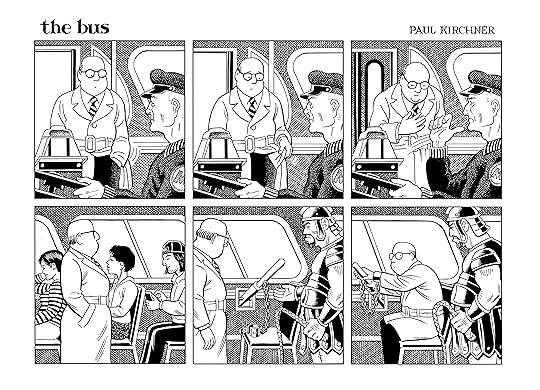 the bus

PAUL KIRCHNER