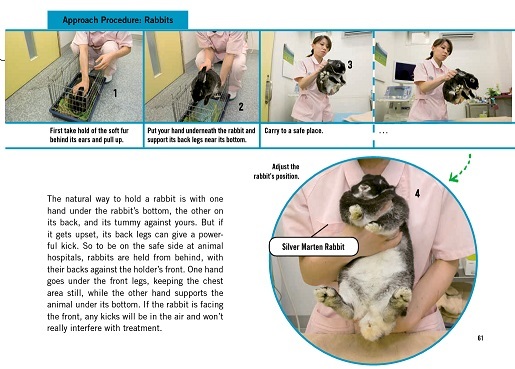 Approach Procedure: Rabbits

1

2

3

First take hold of the soft fur behind its ears and pull up.

Put your hand underneath the rabbit and support its back legs near its bottom.

Carry to a safe place.

...

Adjust the rabbit's position.

4

Silver Marten Rabbit

The natural way to hold a rabbit is with one hand under the rabbit's bottom, the other on its back, and its tummy against yours. But if it gets upset, its back legs can give a powerful kick. So to be on the safe side at animal hospitals, rabbits are held from behind, with their backs against the holder's front. One hand goes under the front legs, keeping the chest area still, while the other hand supports the animal under its bottom. If the rabbit is facing the front, any kicks will be in the air and won't really interfere with treatment.

61