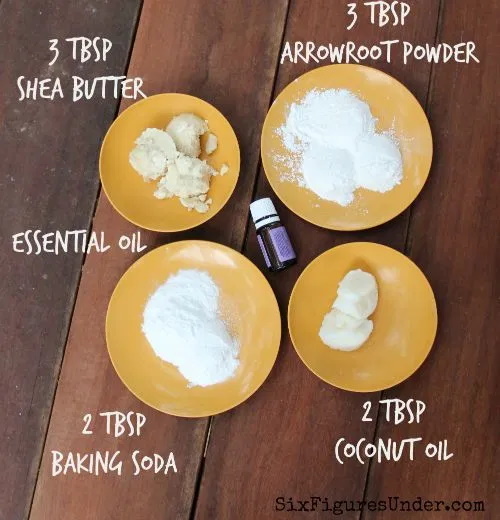 3 TBSP
SHEA BUTTER

3 TBSP
ARROWROOT POWDER

ESSENTIAL OIL

2 TBSP
BAKING SODA

2 TBSP
COCONUT OIL

SixFiguresUnder.com