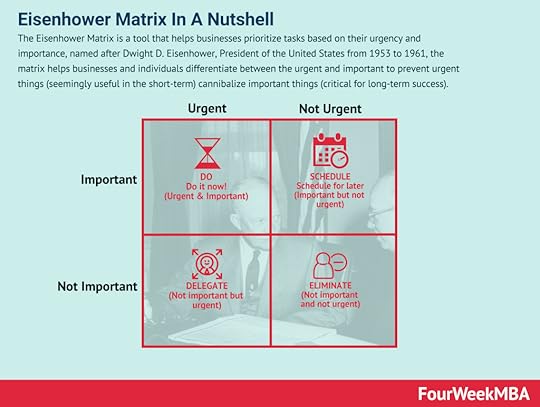 Eisenhower Matrix In A Nutshell

The Eisenhower Matrix is a tool that helps businesses prioritize tasks based on their urgency and importance, named after Dwight D. Eisenhower, President of the United States from 1953 to 1961, the matrix helps businesses and individuals differentiate between the urgent and important to prevent urgent things (seemingly useful in the short-term) cannibalize important things (critical for long-term success).

| | Urgent | Not Urgent |
|---|---|---|
| Important | DO Do it now! (Urgent & Important) | SCHEDULE Schedule for later (Important but not urgent) |
| Not Important | DELEGATE (Not important but urgent) | ELIMINATE (Not important and not urgent) |

FourWeekMBA